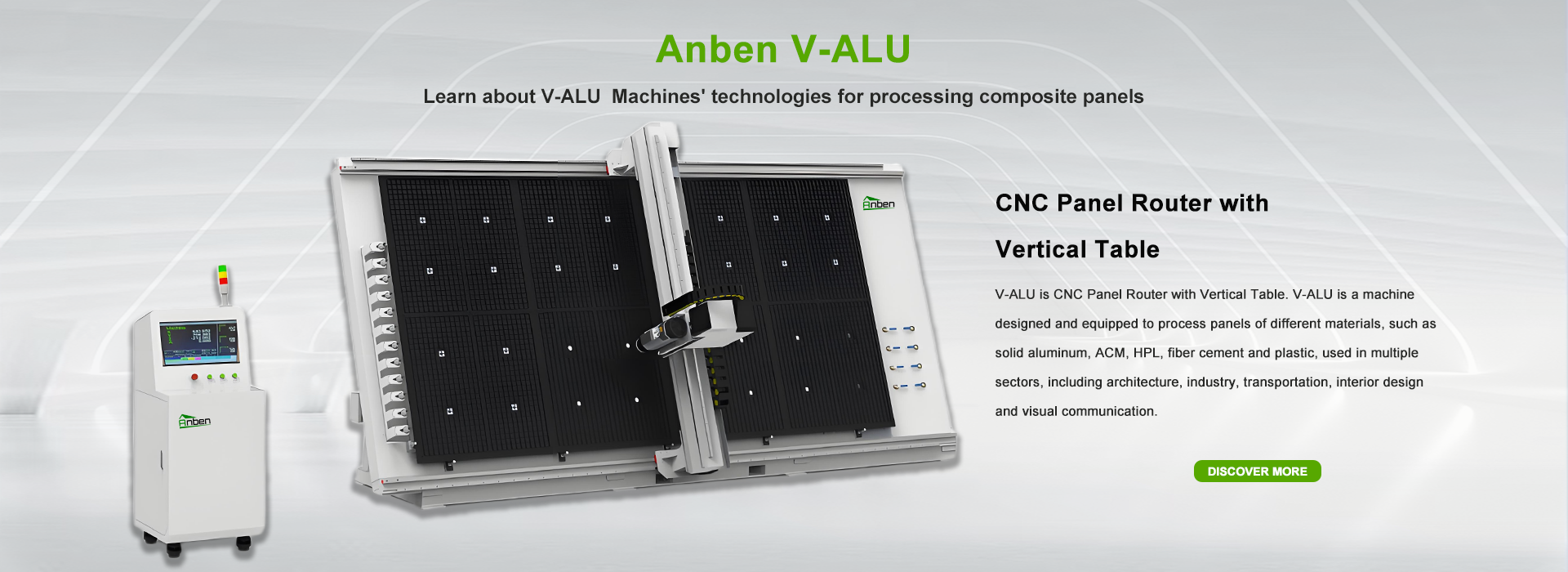 Anben V-ALU

Learn about V-ALU Machines' technologies for processing composite panels

Anben

Anben

CNC Panel Router with Vertical Table

V-ALU is CNC Panel Router with Vertical Table. V-ALU is a machine designed and equipped to process panels of different materials, such as solid aluminum, ACM, HPL, fiber cement and plastic, used in multiple sectors, including architecture, industry, transportation, interior design and visual communication.

DISCOVER MORE